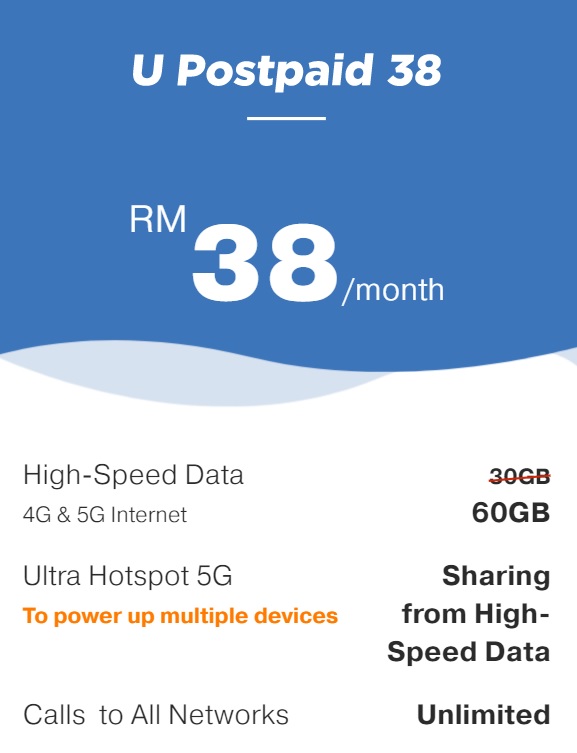 U Postpaid 38

RM 38 /month

High-Speed Data
4G & 5G Internet

30GB
60GB

Ultra Hotspot 5G
To power up multiple devices

Sharing from High-Speed Data

Calls to All Networks

Unlimited